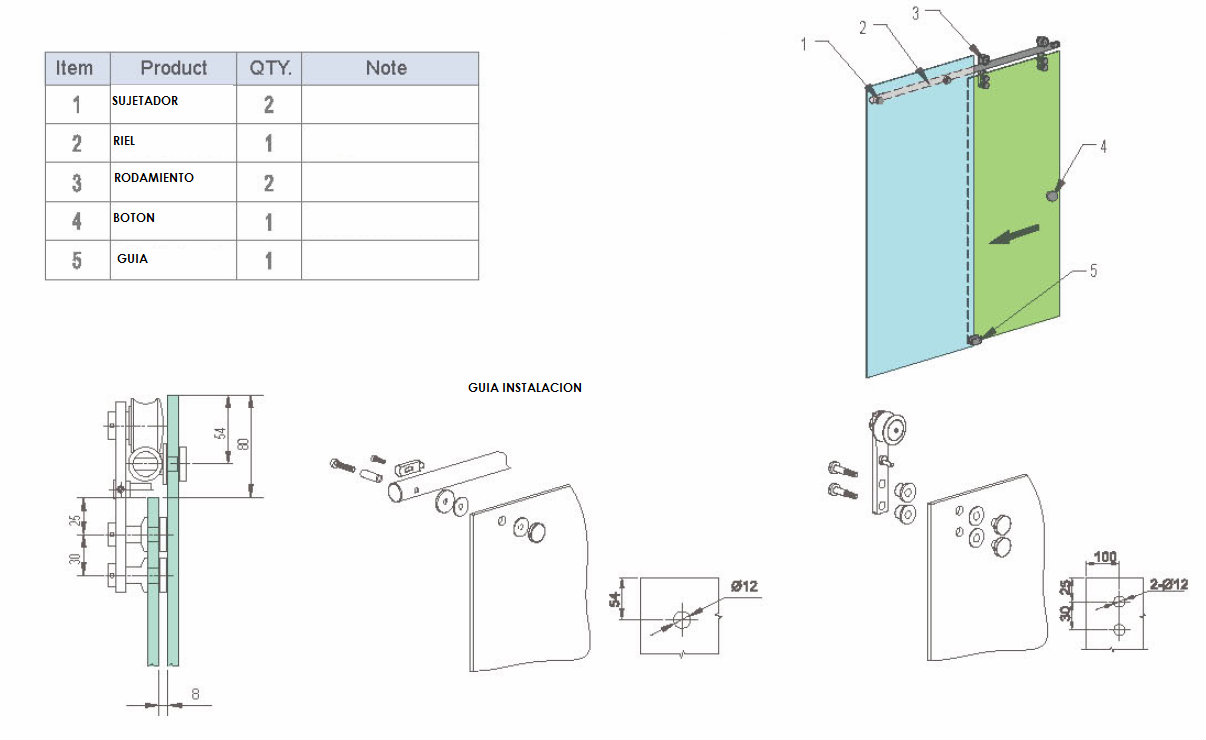 | Item | Product | QTY. | Note |
|---|---|---|---|
| 1 | SUJETADOR | 2 | |
| 2 | RIEL | 1 | |
| 3 | RODAMIENTO | 2 | |
| 4 | BOTON | 1 | |
| 5 | GUIA | 1 | |

1 2 3 4 5

GUIA INSTALACION

54
80
25
30
8

54
Ø12

100
25
30
2-Ø12